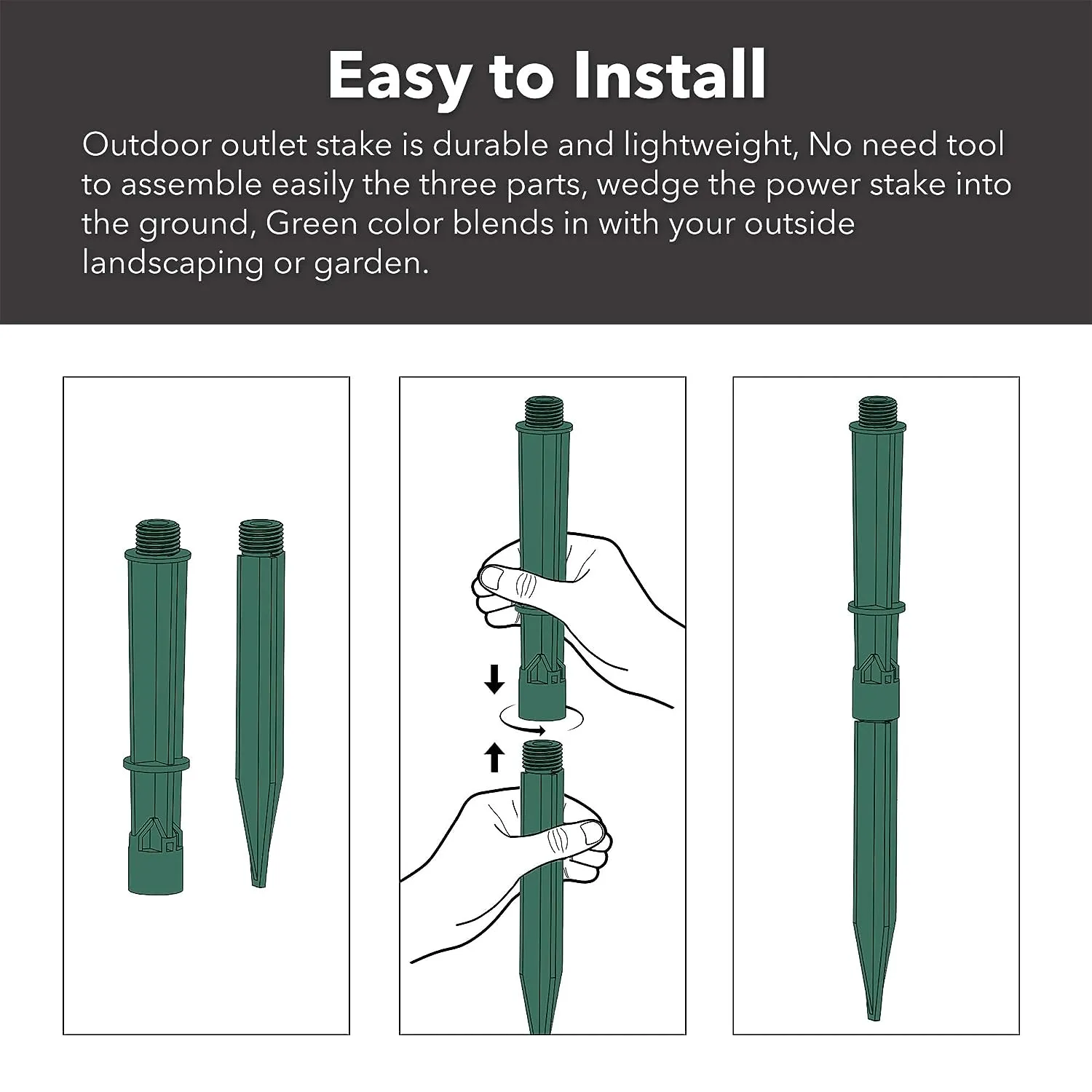 Easy to Install

Outdoor outlet stake is durable and lightweight, No need tool to assemble easily the three parts, wedge the power stake into the ground, Green color blends in with your outside landscaping or garden.